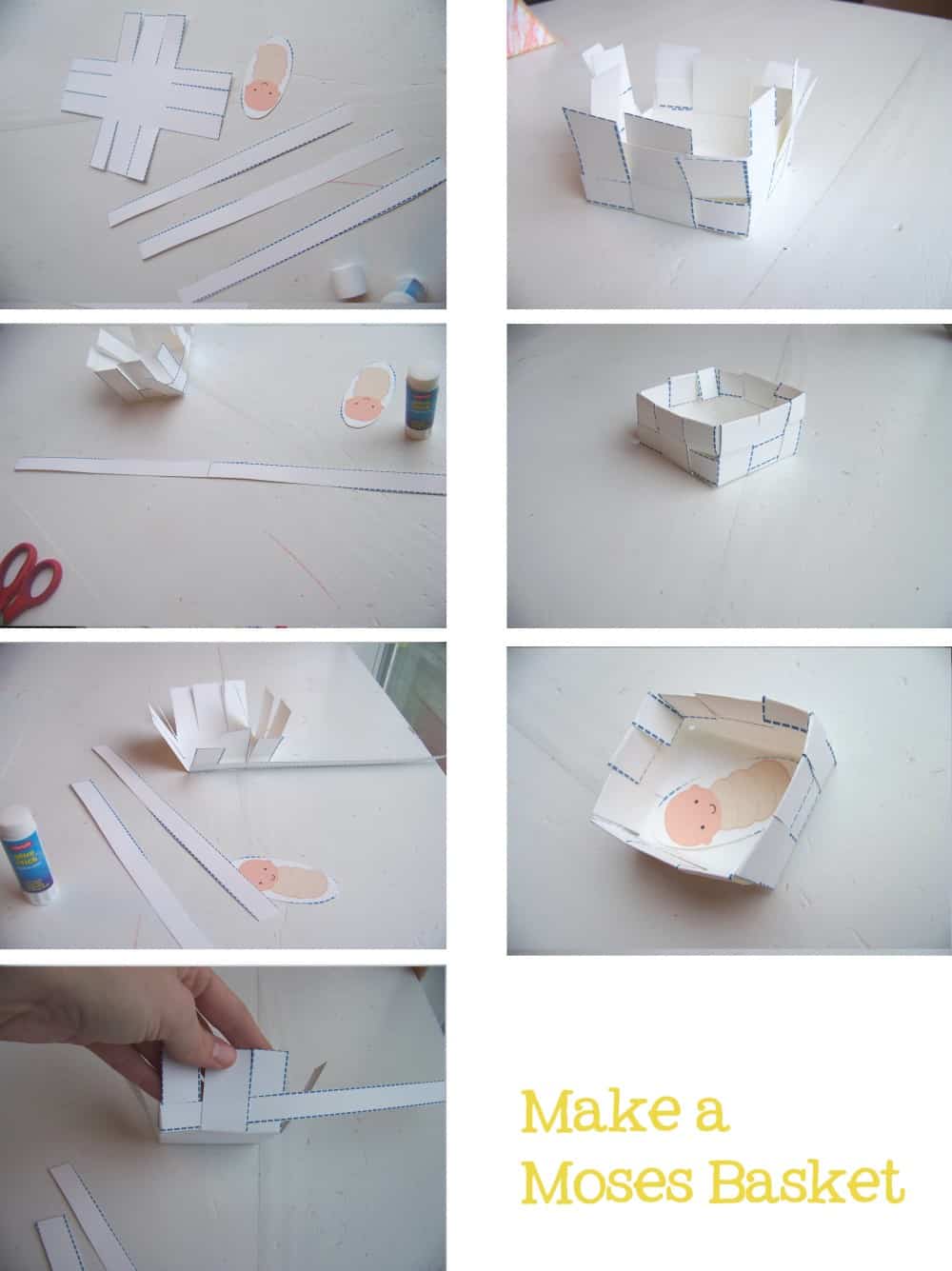 Make a
Moses Basket